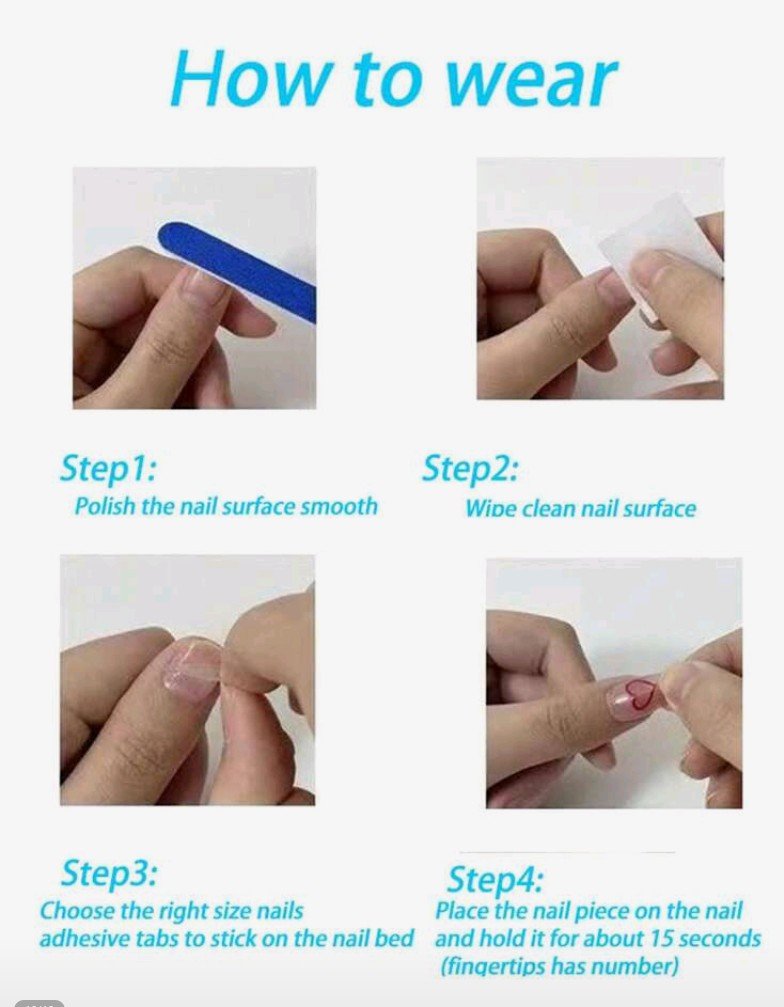 How to wear

Step1:
Polish the nail surface smooth

Step2:
Wipe clean nail surface

Step3:
Choose the right size nails adhesive tabs to stick on the nail bed

Step4:
Place the nail piece on the nail and hold it for about 15 seconds (fingertips has number)