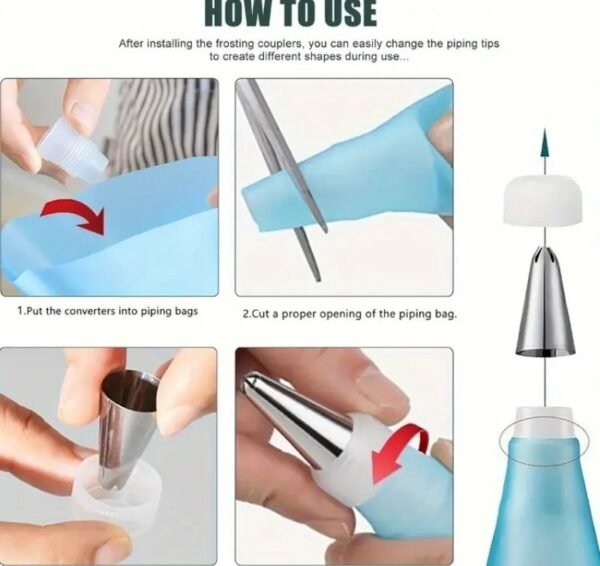 HOW TO USE

After installing the frosting couplers, you can easily change the piping tips to create different shapes during use...

1.Put the converters into piping bags

2.Cut a proper opening of the piping bag.