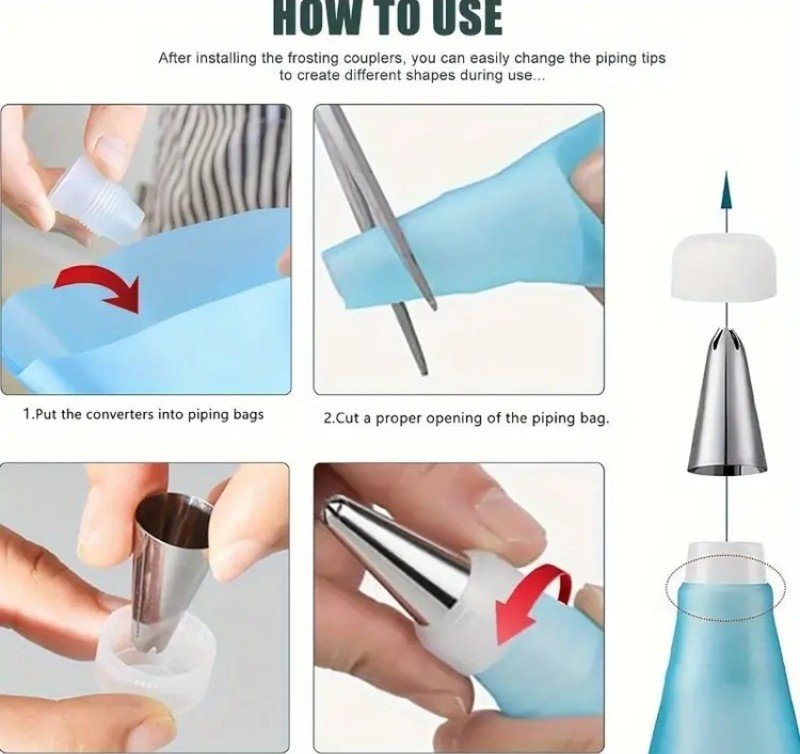 HOW TO USE

After installing the frosting couplers, you can easily change the piping tips to create different shapes during use...

1.Put the converters into piping bags

2.Cut a proper opening of the piping bag.