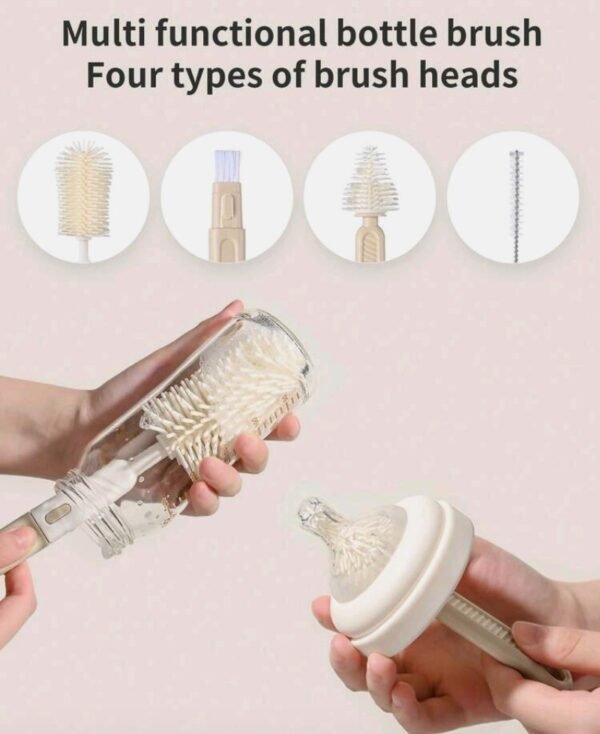 Multi functional bottle brush
Four types of brush heads