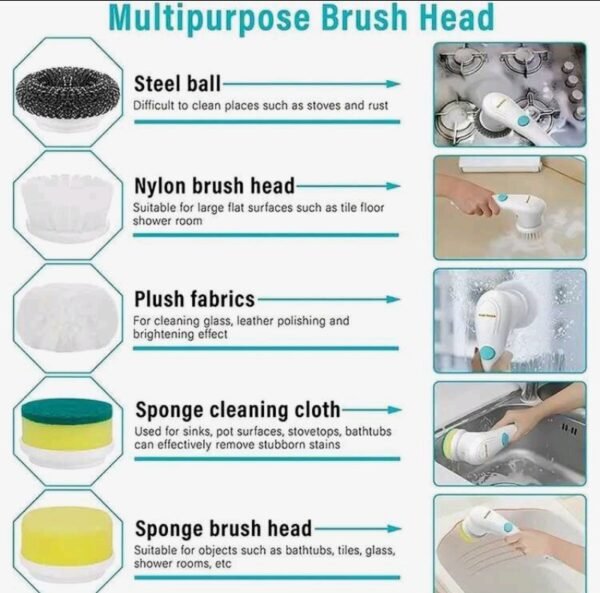 Multipurpose Brush Head

Steel ball
Difficult to clean places such as stoves and rust

Nylon brush head
Suitable for large flat surfaces such as tile floor shower room

Plush fabrics
For cleaning glass, leather polishing and brightening effect

Sponge cleaning cloth
Used for sinks, pot surfaces, stovetops, bathtubs can effectively remove stubborn stains

Sponge brush head
Suitable for objects such as bathtubs, tiles, glass, shower rooms, etc