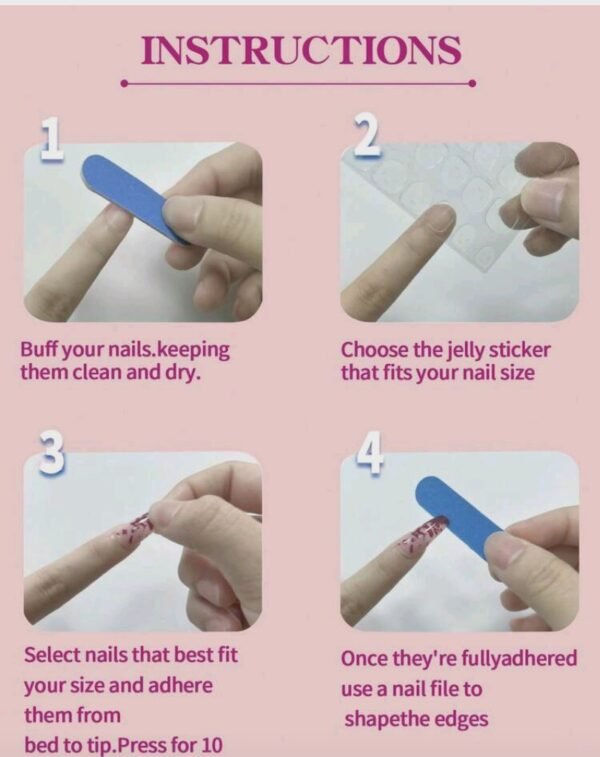 INSTRUCTIONS

1

Buff your nails.keeping them clean and dry.

2

Choose the jelly sticker that fits your nail size

3

Select nails that best fit your size and adhere them from bed to tip.Press for 10

4

Once they're fullyadhered use a nail file to shapethe edges