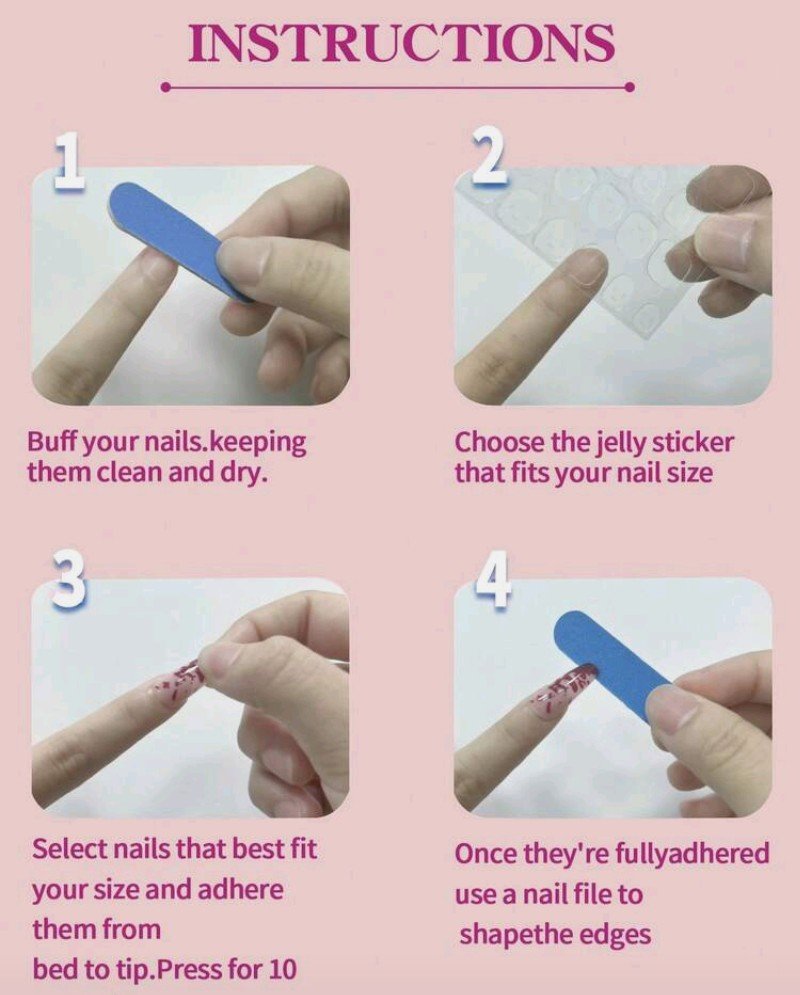 INSTRUCTIONS

1

Buff your nails.keeping them clean and dry.

2

Choose the jelly sticker that fits your nail size

3

Select nails that best fit your size and adhere them from bed to tip.Press for 10

4

Once they're fullyadhered use a nail file to shapethe edges