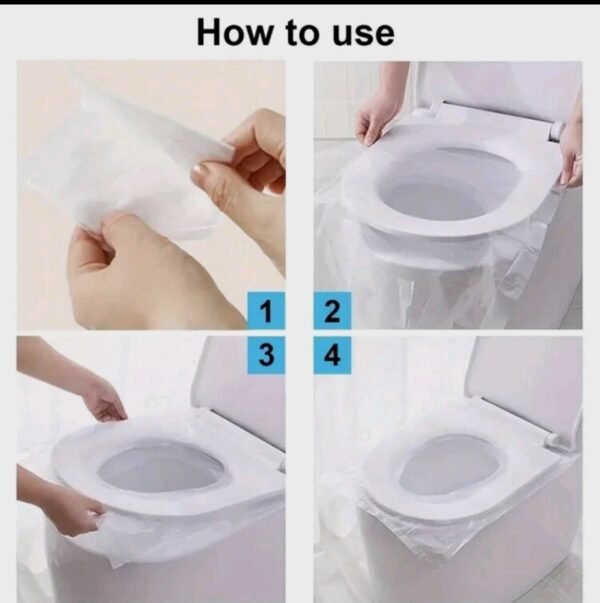 How to use

1

2

3

4