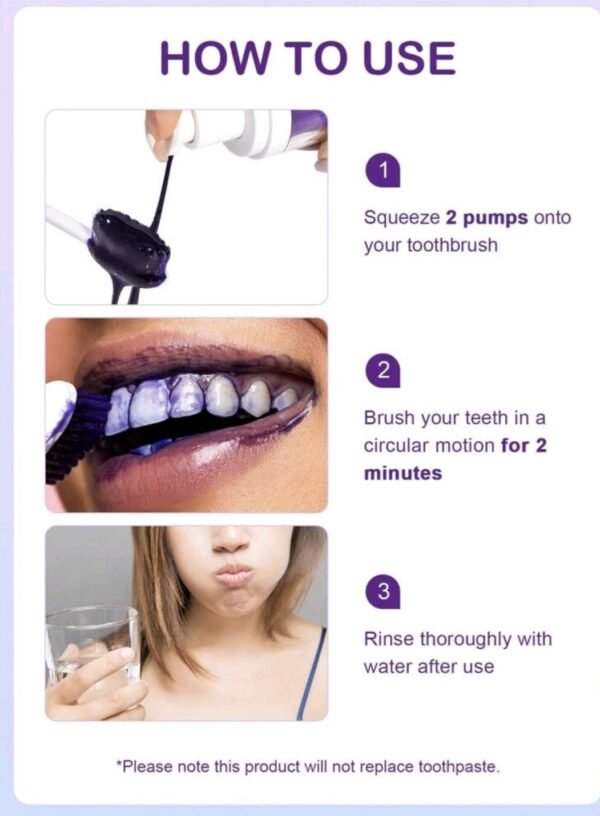 HOW TO USE

1

Squeeze 2 pumps onto your toothbrush

2

Brush your teeth in a circular motion for 2 minutes

3

Rinse thoroughly with water after use

*Please note this product will not replace toothpaste.